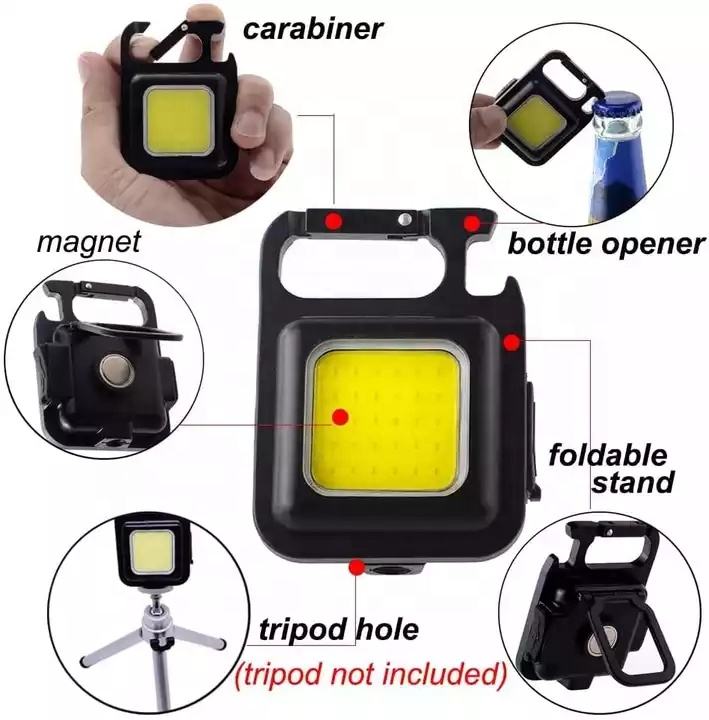 carabiner

magnet

bottle opener

foldable stand

tripod hole
(tripod not included)